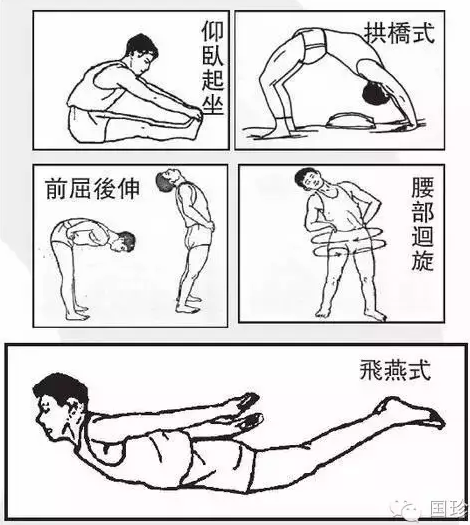 仰臥起坐

拱橋式

前屈後伸

腰部迴旋

飛燕式

国珍